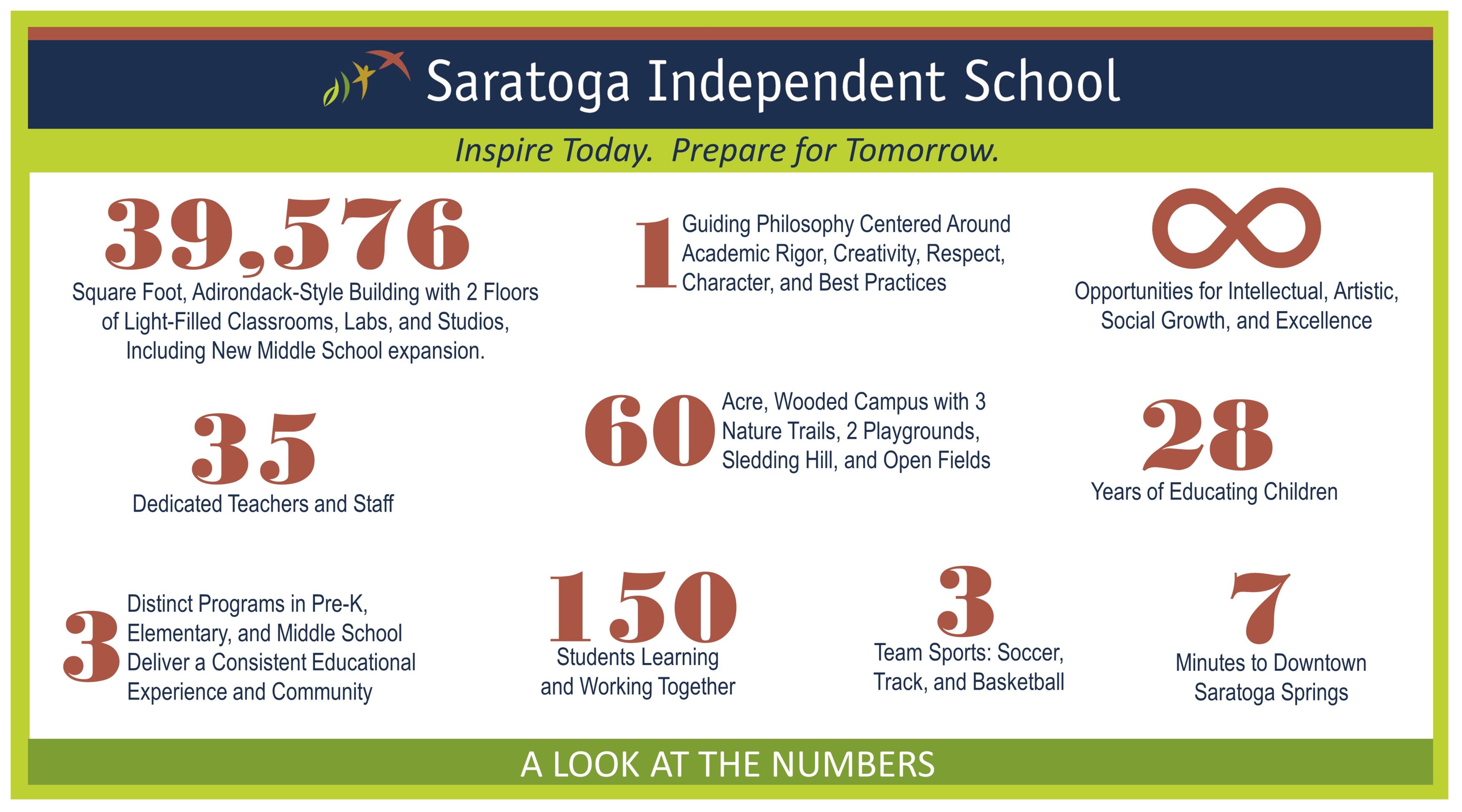 Saratoga Independent School

Inspire Today. Prepare for Tomorrow.

39,576
Square Foot, Adirondack-Style Building with 2 Floors of Light-Filled Classrooms, Labs, and Studios, Including New Middle School expansion.

1
Guiding Philosophy Centered Around Academic Rigor, Creativity, Respect, Character, and Best Practices

∞
Opportunities for Intellectual, Artistic, Social Growth, and Excellence

35
Dedicated Teachers and Staff

60
Acre, Wooded Campus with 3 Nature Trails, 2 Playgrounds, Sledding Hill, and Open Fields

28
Years of Educating Children

3
Distinct Programs in Pre-K, Elementary, and Middle School Deliver a Consistent Educational Experience and Community

150
Students Learning and Working Together

3
Team Sports: Soccer, Track, and Basketball

7
Minutes to Downtown Saratoga Springs

A LOOK AT THE NUMBERS